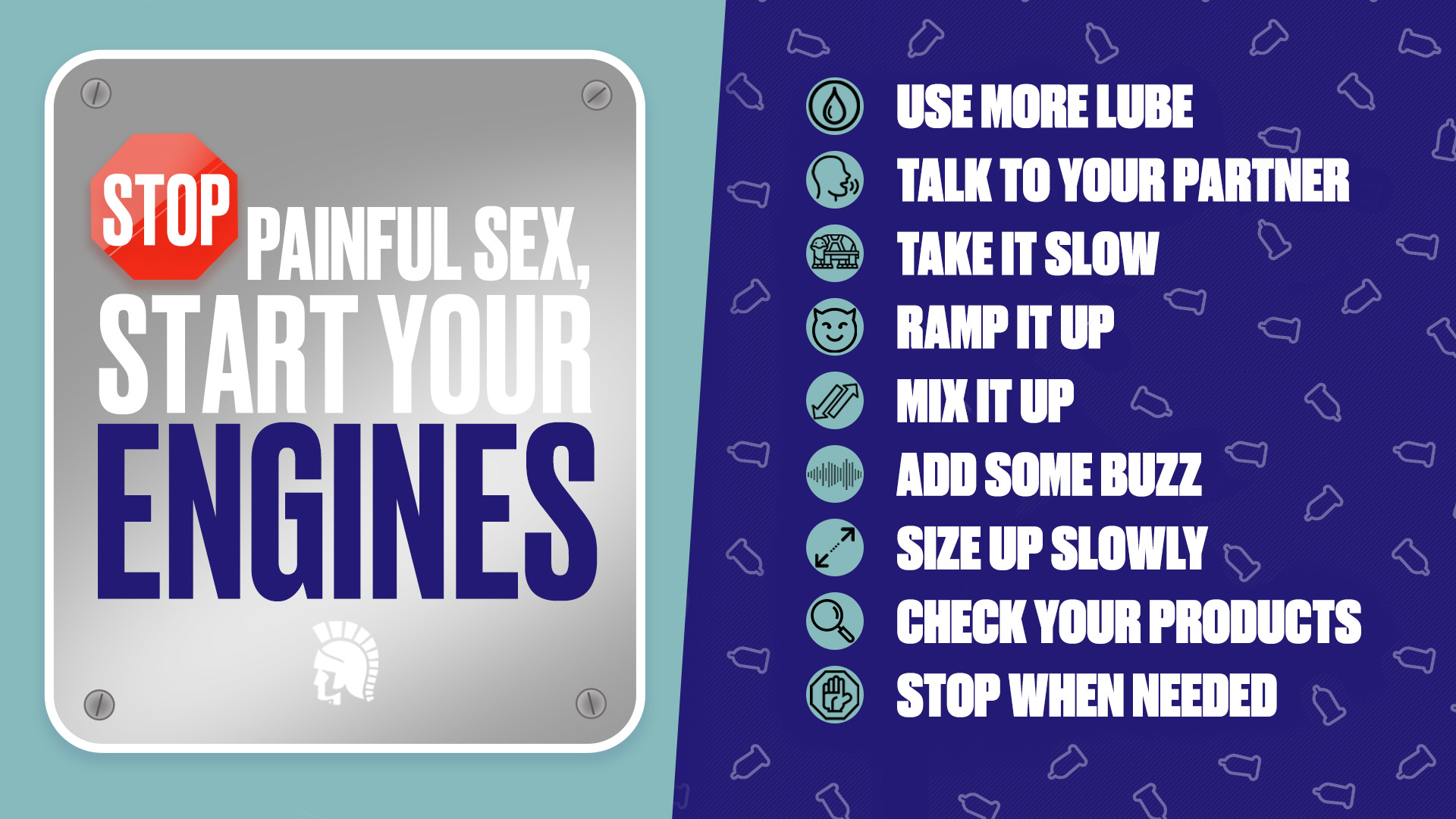 STOP PAINFUL SEX, START YOUR ENGINES

USE MORE LUBE
TALK TO YOUR PARTNER
TAKE IT SLOW
RAMP IT UP
MIX IT UP
ADD SOME BUZZ
SIZE UP SLOWLY
CHECK YOUR PRODUCTS
STOP WHEN NEEDED