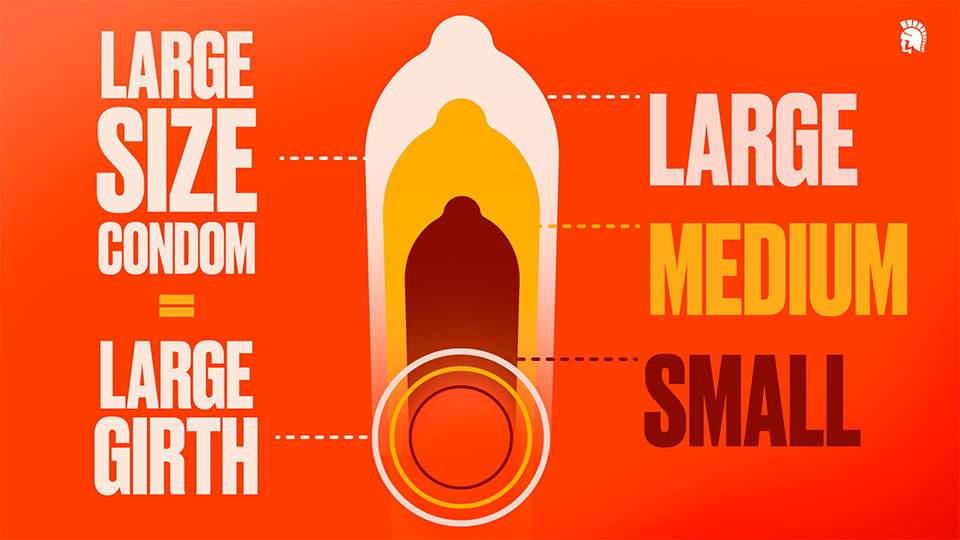 LARGE SIZE CONDOM
=
LARGE GIRTH

LARGE
MEDIUM
SMALL