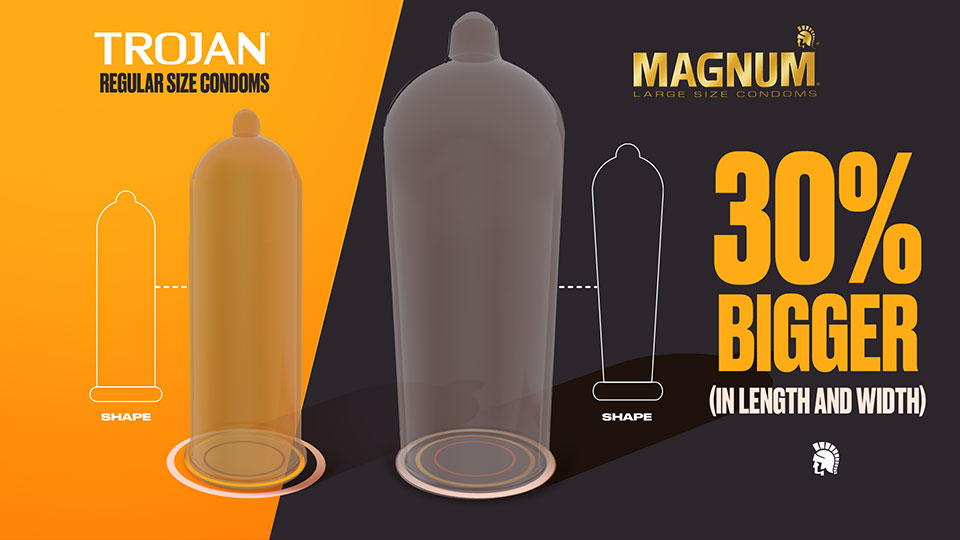 TROJAN
REGULAR SIZE CONDOMS

SHAPE

MAGNUM
LARGE SIZE CONDOMS

SHAPE

30%
BIGGER
(IN LENGTH AND WIDTH)