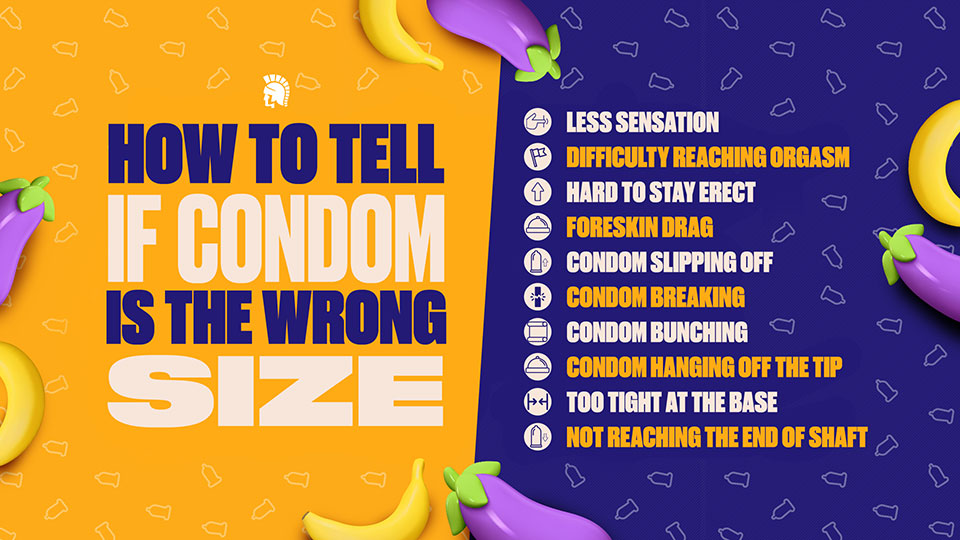 HOW TO TELL IF CONDOM IS THE WRONG SIZE

LESS SENSATION
DIFFICULTY REACHING ORGASM
HARD TO STAY ERECT
FORESKIN DRAG
CONDOM SLIPPING OFF
CONDOM BREAKING
CONDOM BUNCHING
CONDOM HANGING OFF THE TIP
TOO TIGHT AT THE BASE
NOT REACHING THE END OF SHAFT