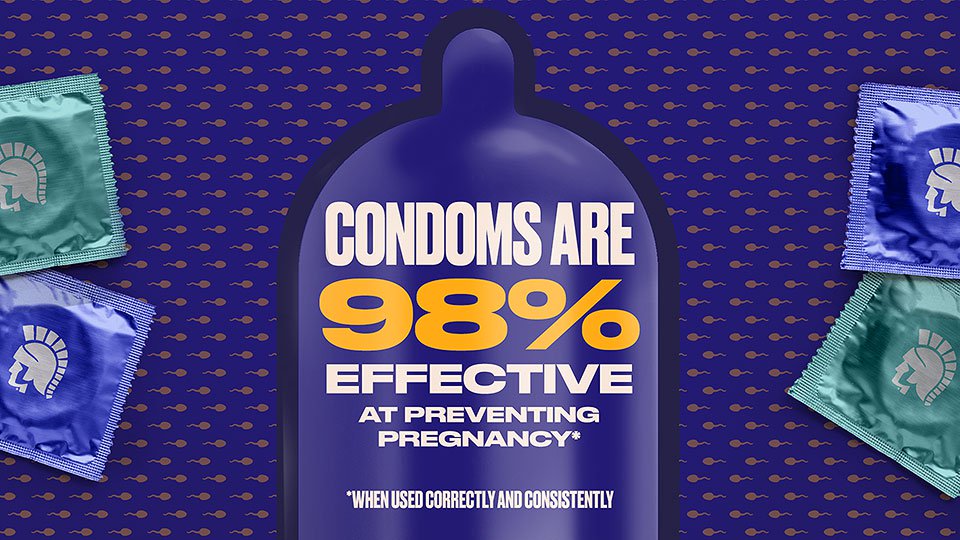 CONDOMS ARE
98%
EFFECTIVE
AT PREVENTING
PREGNANCY*

*WHEN USED CORRECTLY AND CONSISTENTLY